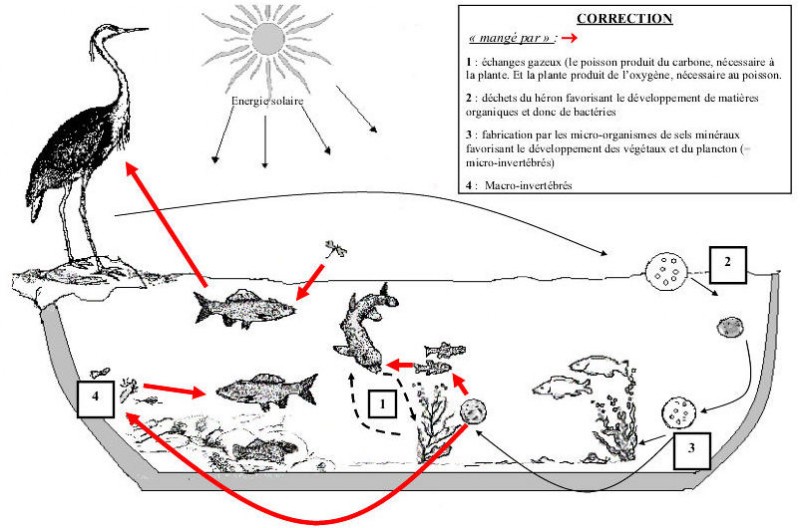 Energie solaire

CORRECTION

« mangé par » : →

1 : échanges gazeux (le poisson produit du carbone, nécessaire à la plante. Et la plante produit de l'oxygène, nécessaire au poisson.

2 : déchets du héron favorisant le développement de matières organiques et donc de bactéries

3 : fabrication par les micro-organismes de sels minéraux favorisant le développement des végétaux et du plancton (= micro-invertébrés)

4 : Macro-invertébrés

2

4

1

3